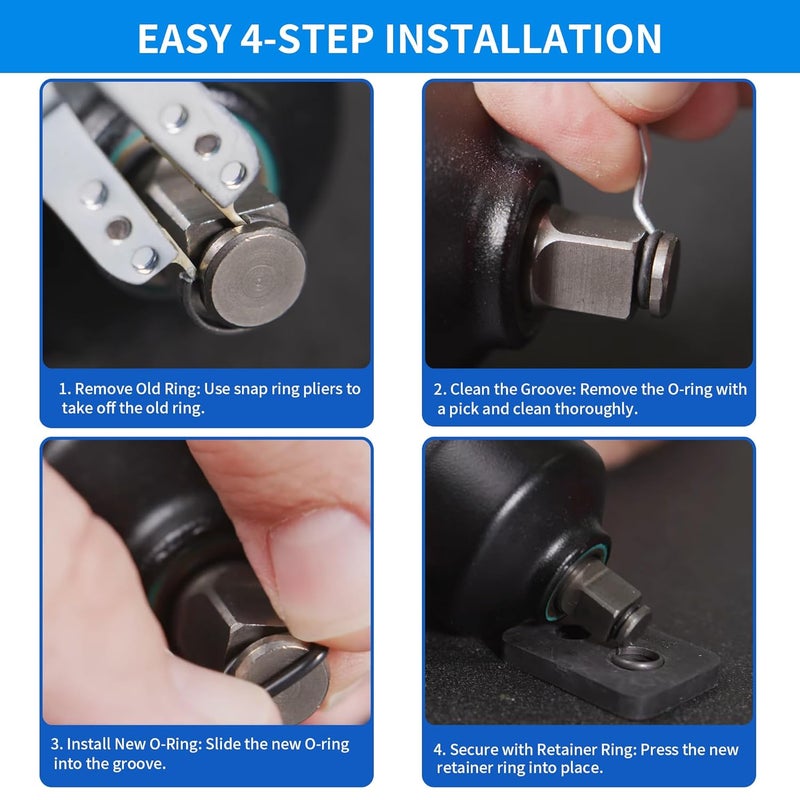 EASY 4-STEP INSTALLATION

1. Remove Old Ring: Use snap ring pliers to take off the old ring.

2. Clean the Groove: Remove the O-ring with a pick and clean thoroughly.

3. Install New O-Ring: Slide the new O-ring into the groove.

4. Secure with Retainer Ring: Press the new retainer ring into place.